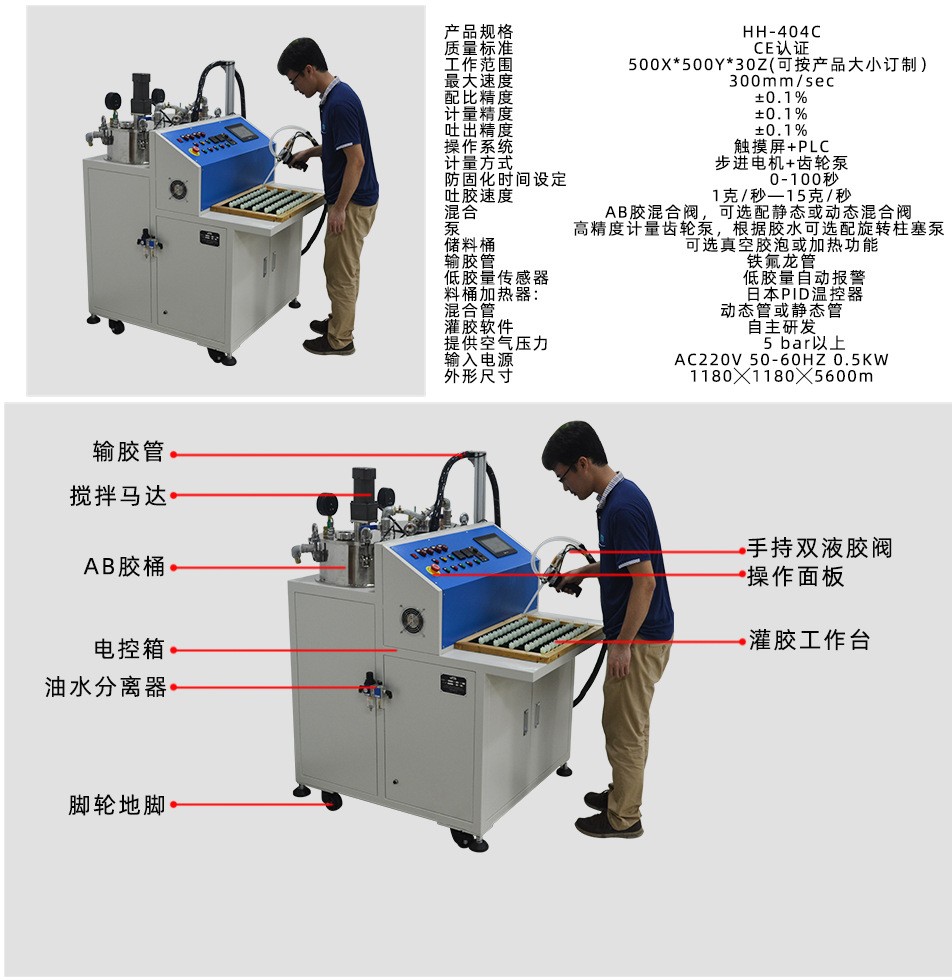 | 产品规格 | HH-404C |
|---|---|
| 质量标准 | CE认证 |
| 工作范围 | 500X*500Y*30Z(可按产品大小订制) |
| 最大速度 | 300mm/sec |
| 配比精度 | ±0.1% |
| 计量精度 | ±0.1% |
| 吐出精度 | ±0.1% |
| 操作系统 | 触摸屏+PLC |
| 计量方式 | 步进电机+齿轮泵 |
| 防固化时间设定 | 0-100秒 |
| 吐胶速度 | 1克/秒—15克/秒 |
| 混合 | AB胶混合阀，可选配静态或动态混合阀 |
| 泵 | 高精度计量齿轮泵，根据胶水可选配旋转柱塞泵 |
| 储料桶 | 可选真空胶泡或加热功能 |
| 输胶管 | 铁氟龙管 |
| 低胶量传感器 | 低胶量自动报警 |
| 料桶加热器: | 日本PID温控器 |
| 混合管 | 动态管或静态管 |
| 灌胶软件 | 自主研发 |
| 提供空气压力 | 5 bar以上 |
| 输入电源 | AC220V 50-60HZ 0.5KW |
| 外形尺寸 | 1180╳1180╳5600m |

输胶管
搅拌马达
AB胶桶
电控箱
油水分离器
脚轮地脚
手持双液胶阀
操作面板
灌胶工作台